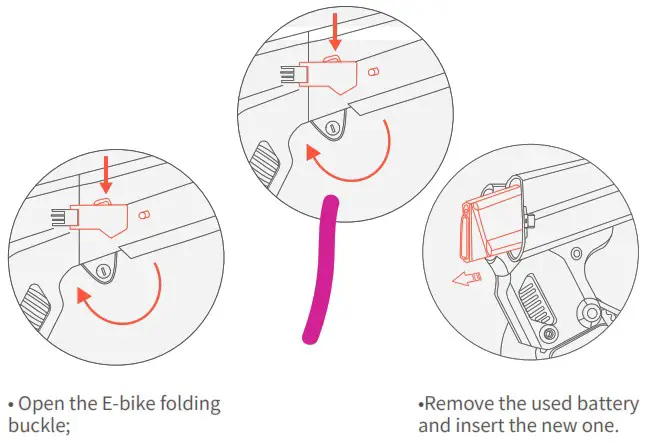 • Open the E-bike folding buckle;

•Remove the used battery and insert the new one.