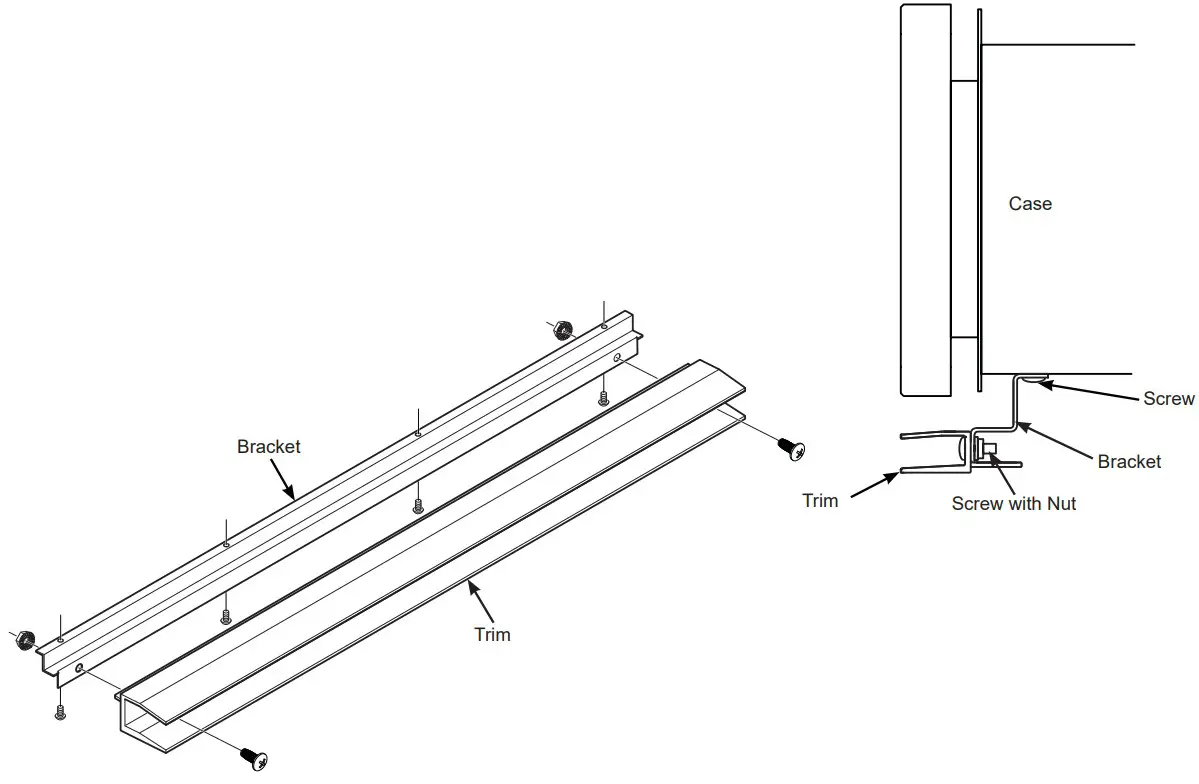 Bracket

Trim

Case

Screw

Bracket

Trim

Screw with Nut