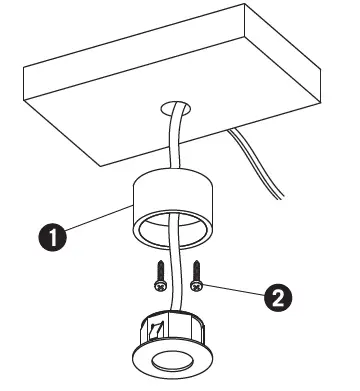 1

2