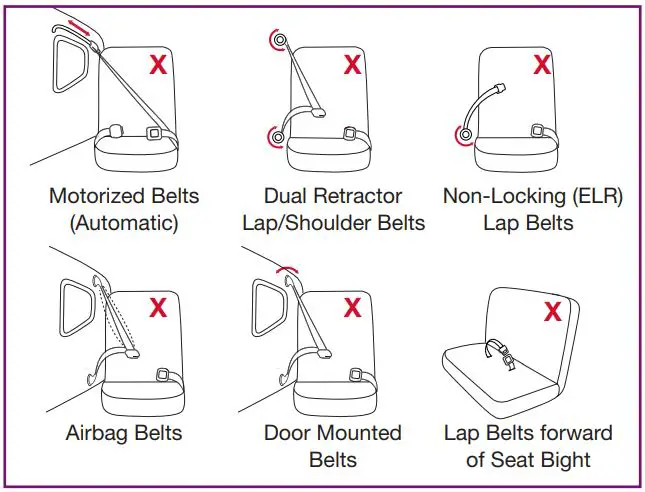 X

Motorized Belts (Automatic)

X

Dual Retractor Lap/Shoulder Belts

X

Non-Locking (ELR) Lap Belts

X

Airbag Belts

X

Door Mounted Belts

X

Lap Belts forward of Seat Bight