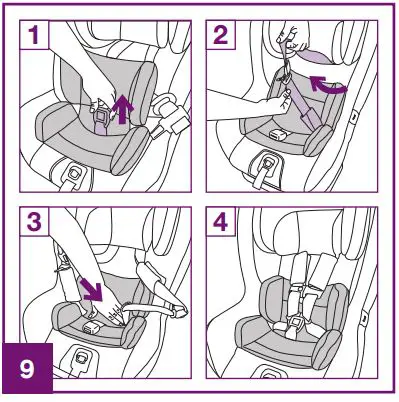 1

2

3

4

9