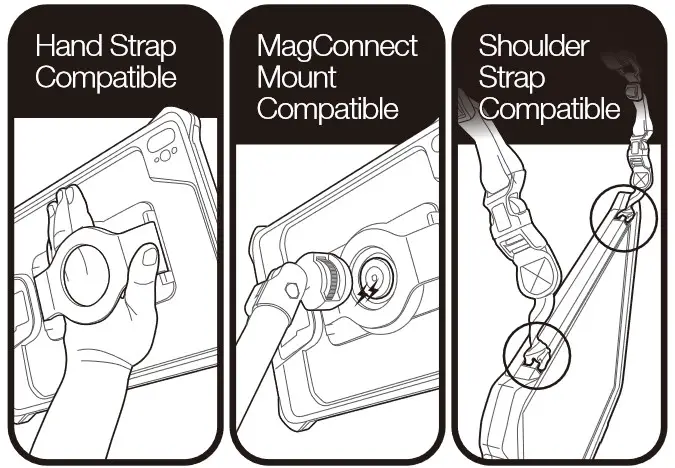 Hand Strap Compatible

MagConnect Mount Compatible

Shoulder Strap Compatible