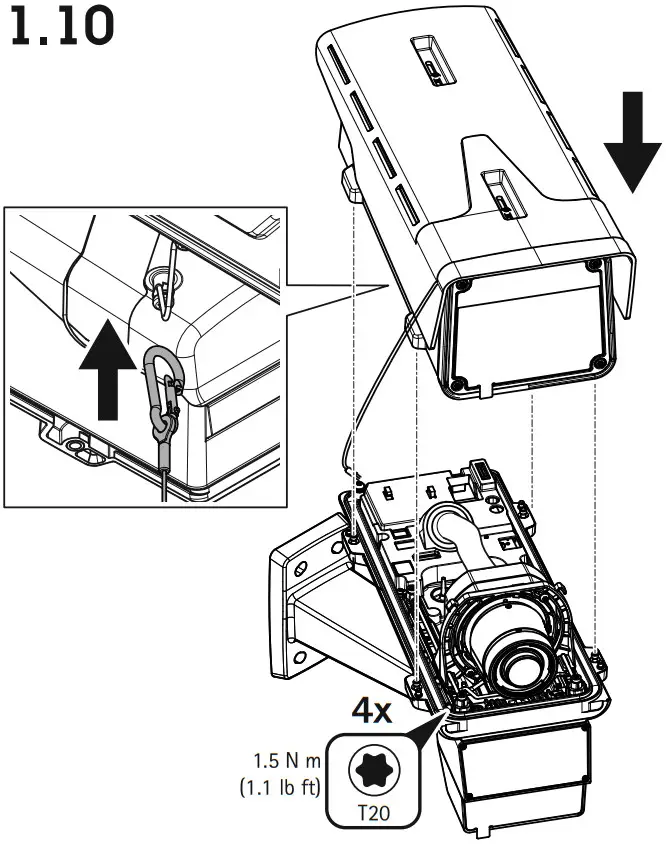 1.10

4x

1.5 N m
(1.1 lb ft)

T20