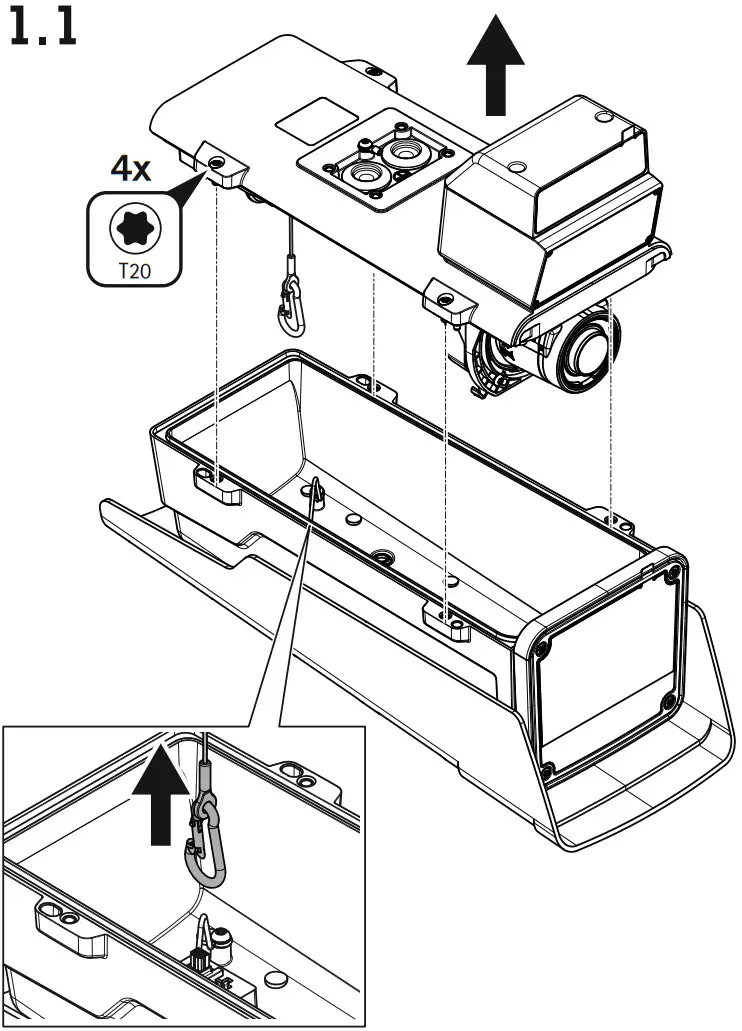 1.1

4x

T20