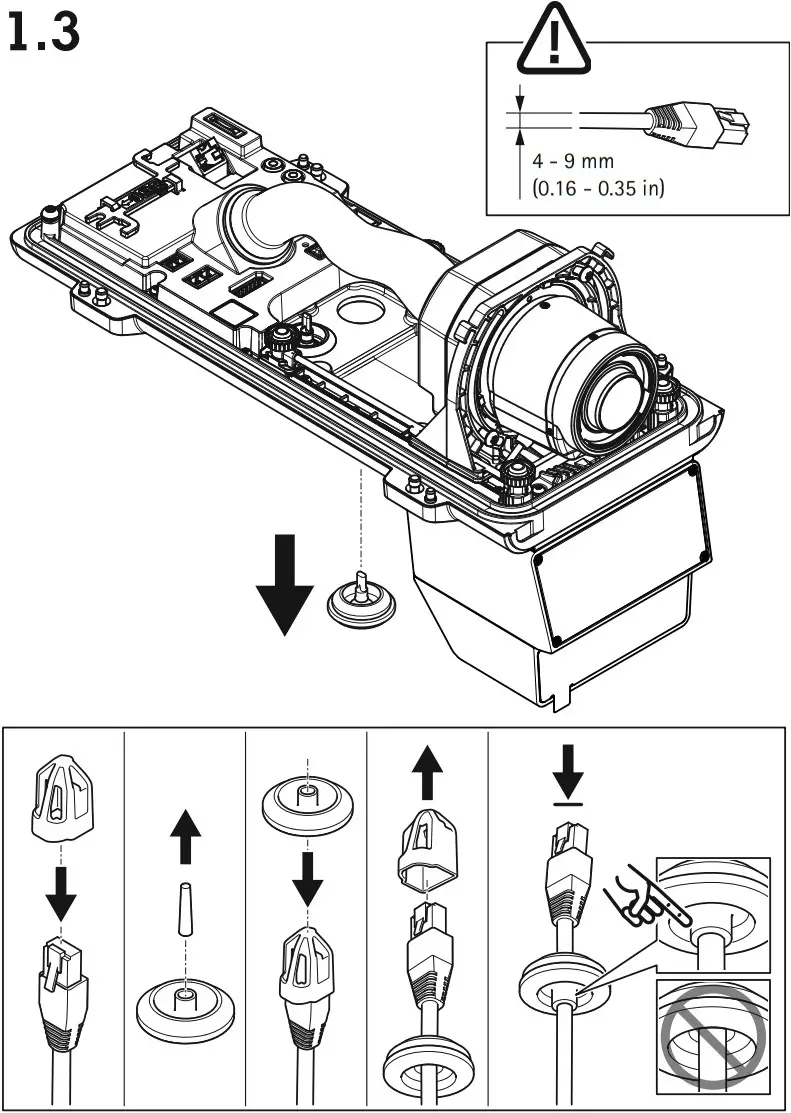 1.3

4 - 9 mm
(0.16 - 0.35 in)