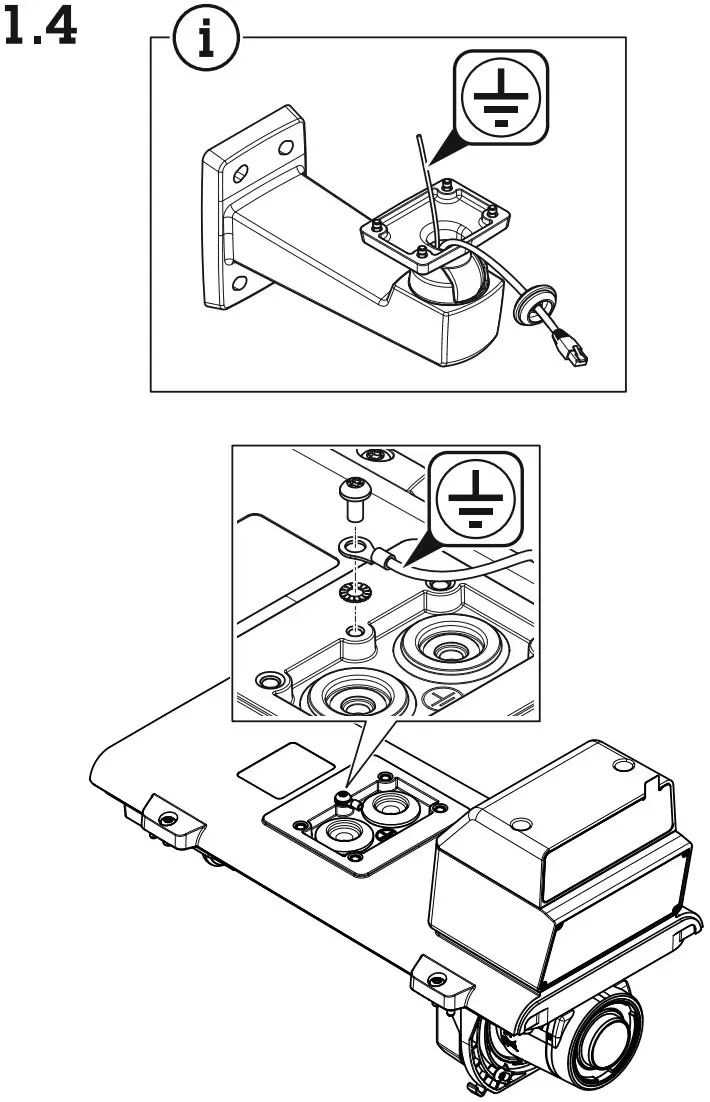 1.4

i