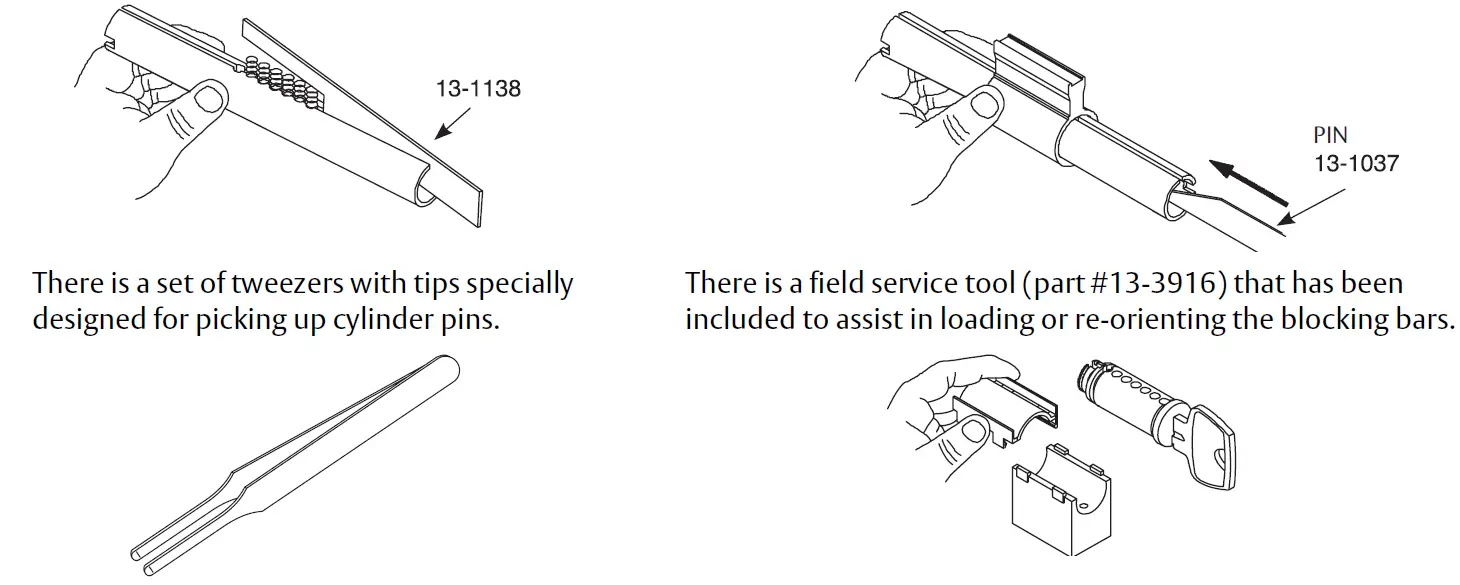 13-1138

There is a set of tweezers with tips specially designed for picking up cylinder pins.

PIN
13-1037

There is a field service tool (part #13-3916) that has been included to assist in loading or re-orienting the blocking bars.