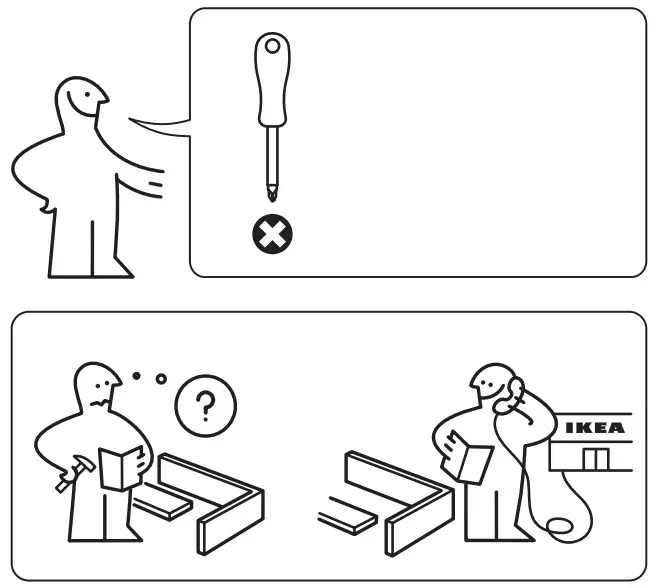 ?

IKEA