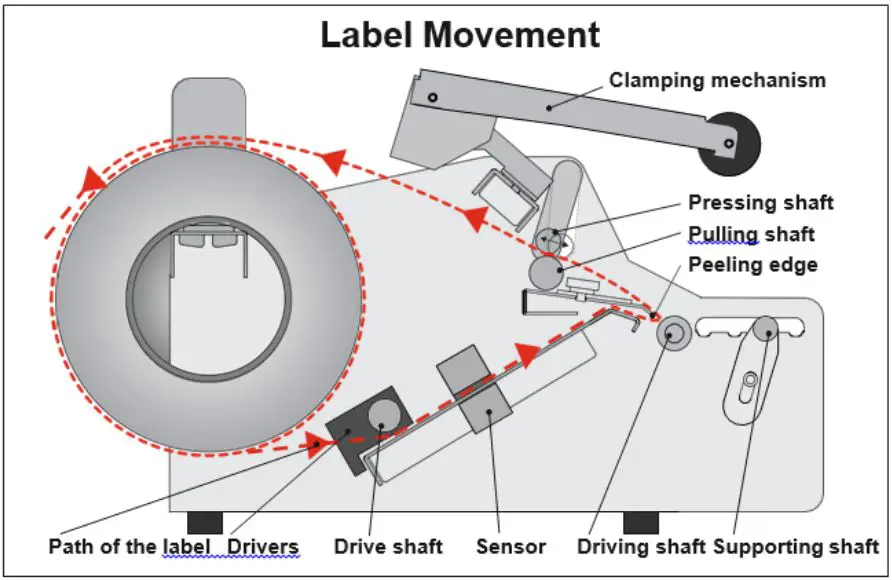 Label Movement

Clamping mechanism

Pressing shaft

Pulling shaft

Peeling edge

Path of the label Drivers Drive shaft Sensor Driving shaft Supporting shaft