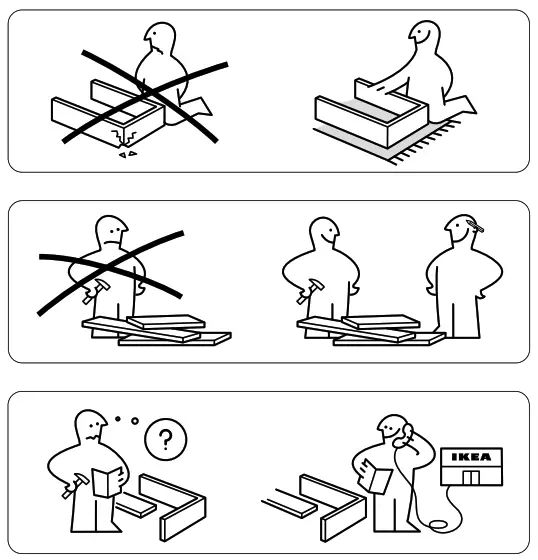 ?

IKEA