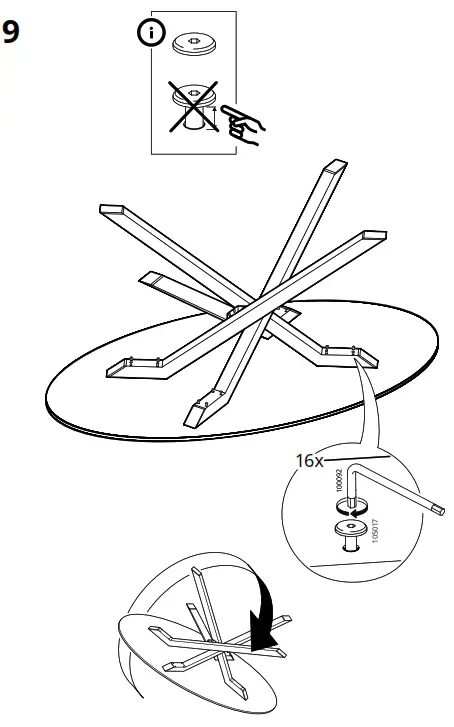 9

i

16x

100092

105017