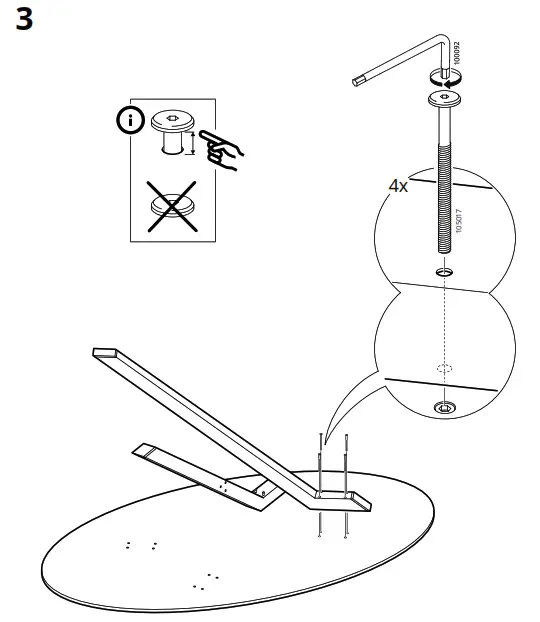 3

100092

4x

105017