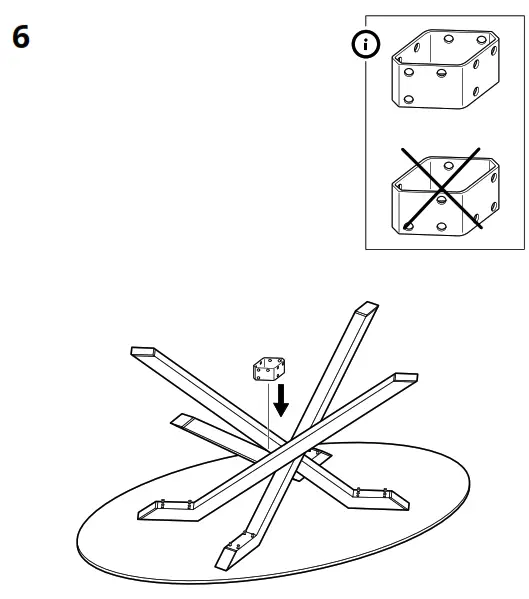 6

i