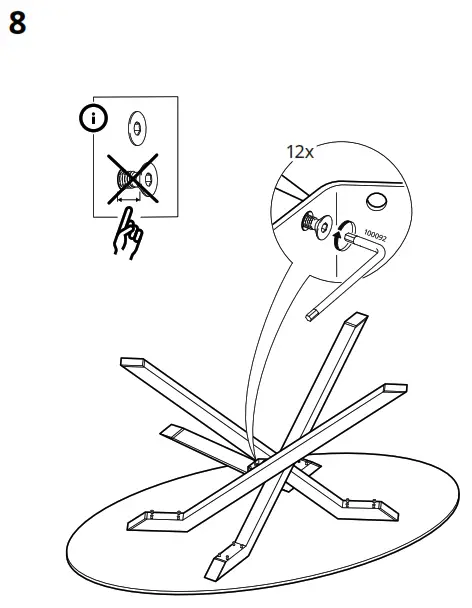 8

i

12x

100092