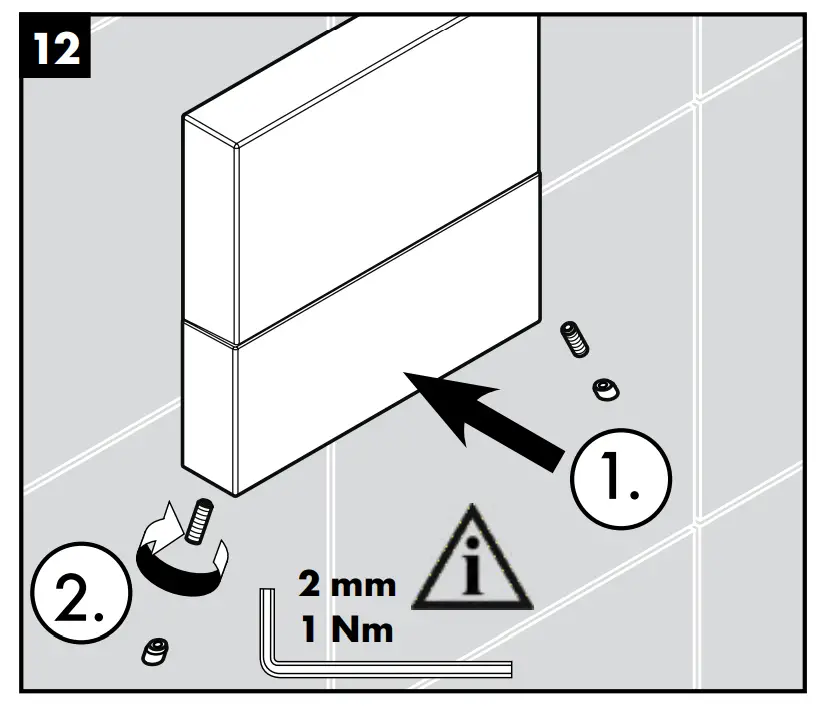 12

1.

2.

2 mm
1 Nm

i