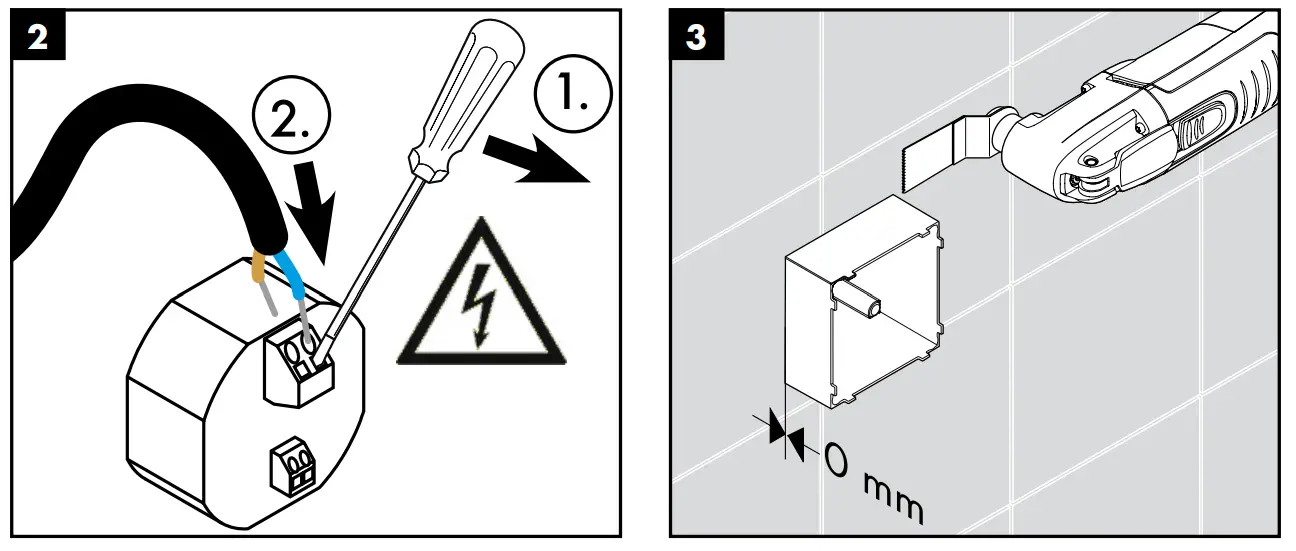 2

2.

1.

3

0 mm