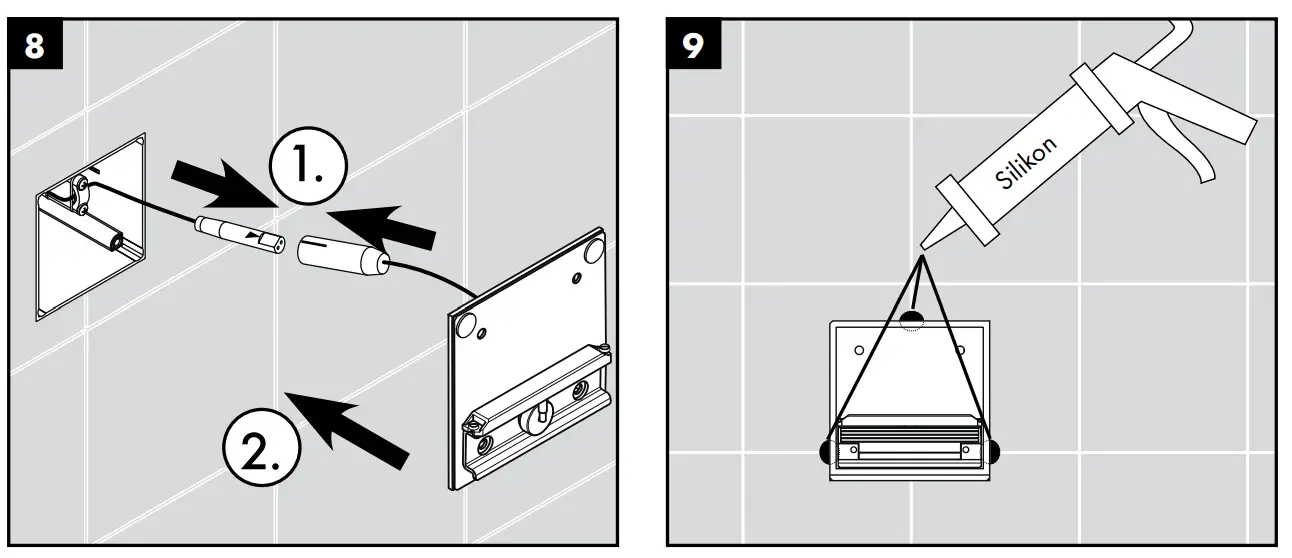 8

1.

2.

9

Silikon