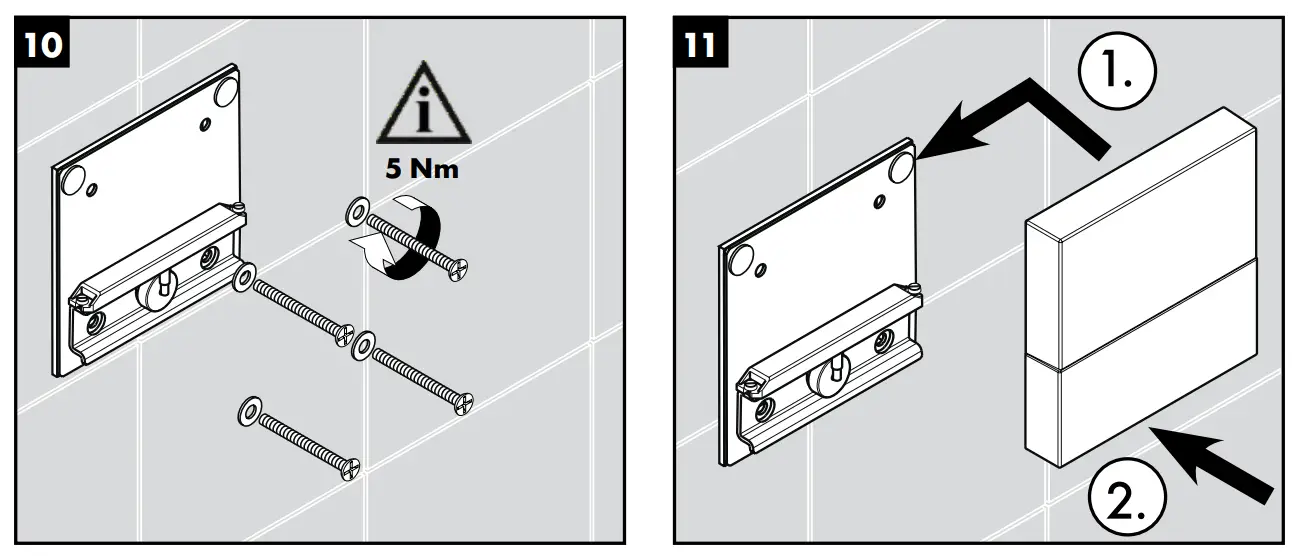 10

i

5 Nm

11

1.

2.