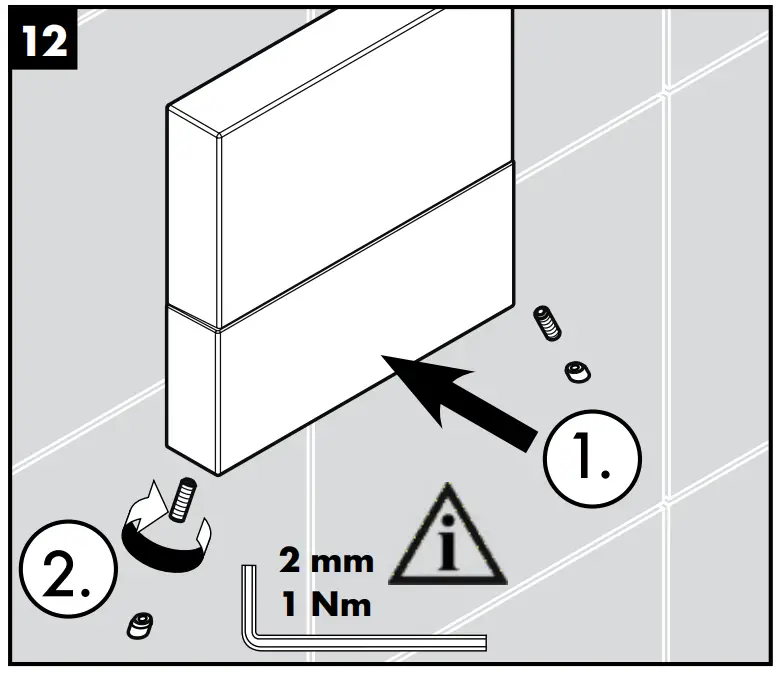 12

1.

2.

2 mm
1 Nm

i