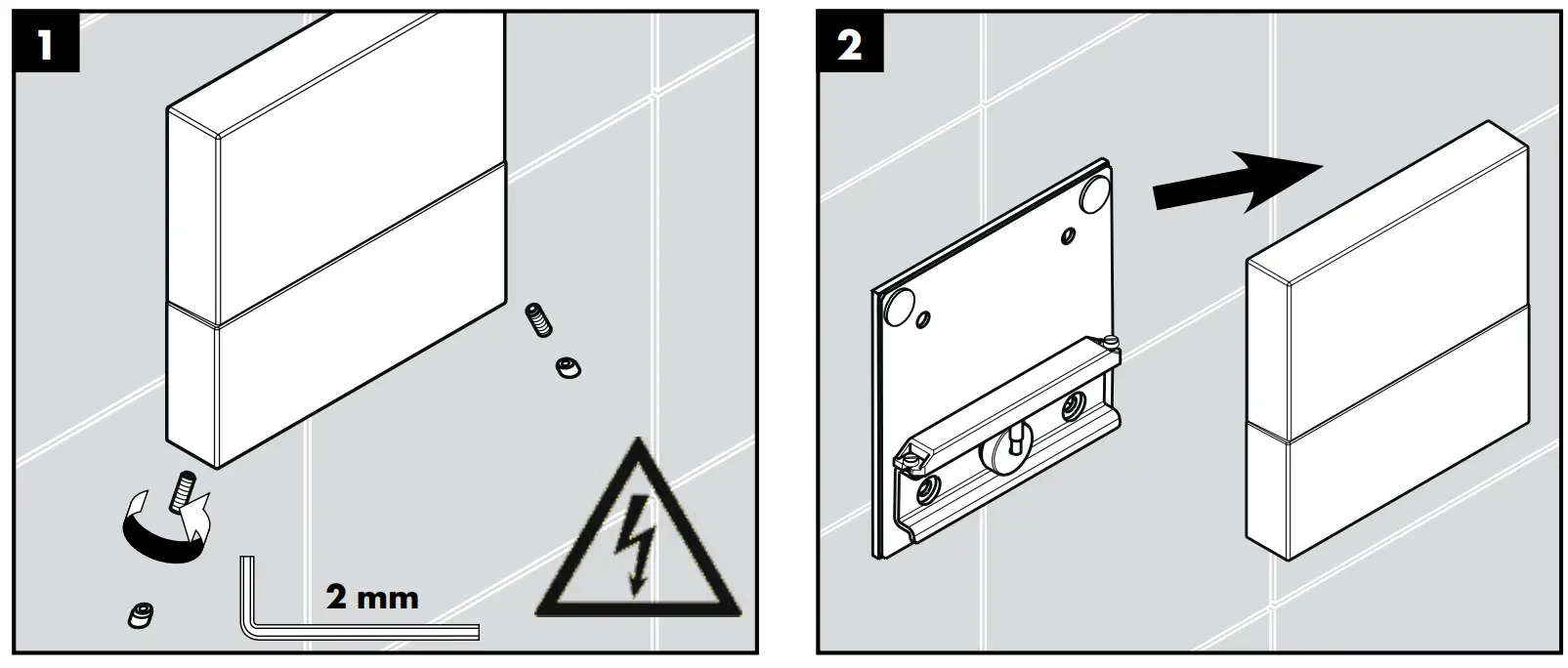 1

2 mm

2