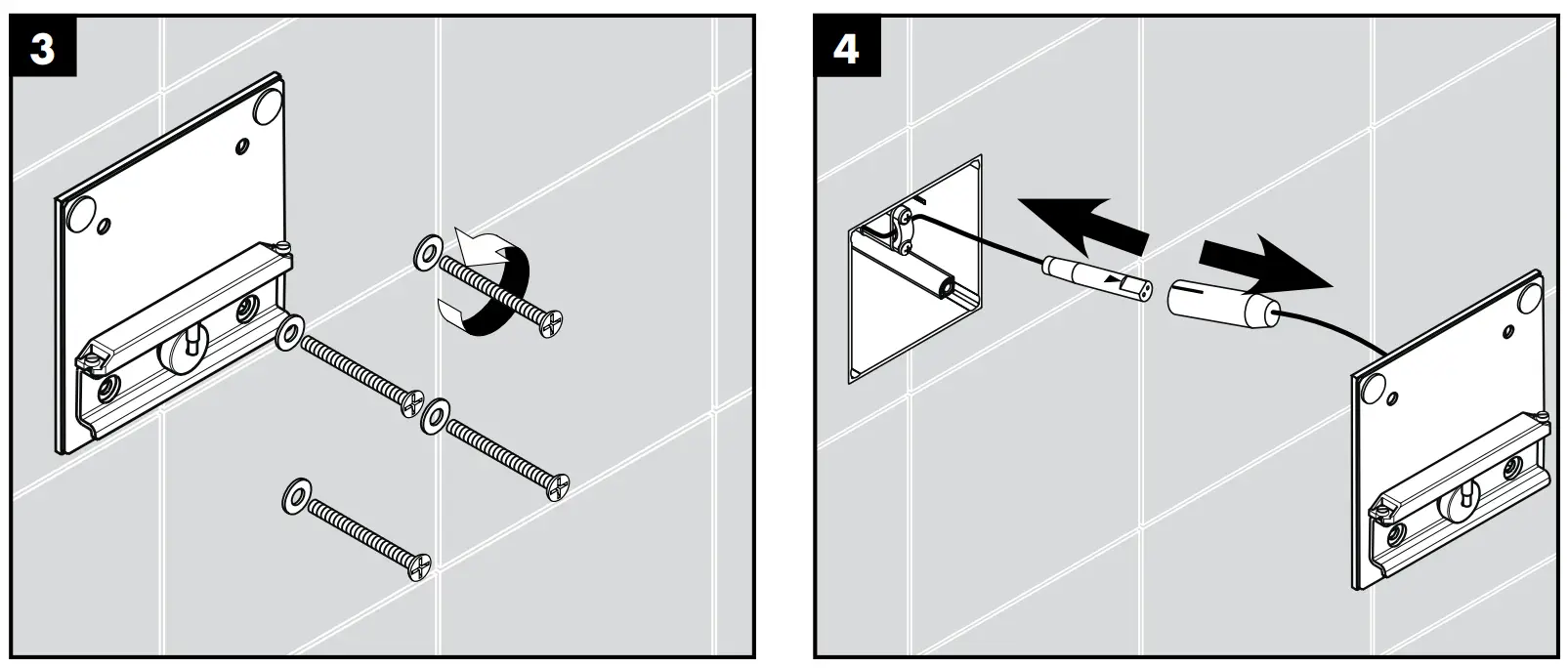 3

4