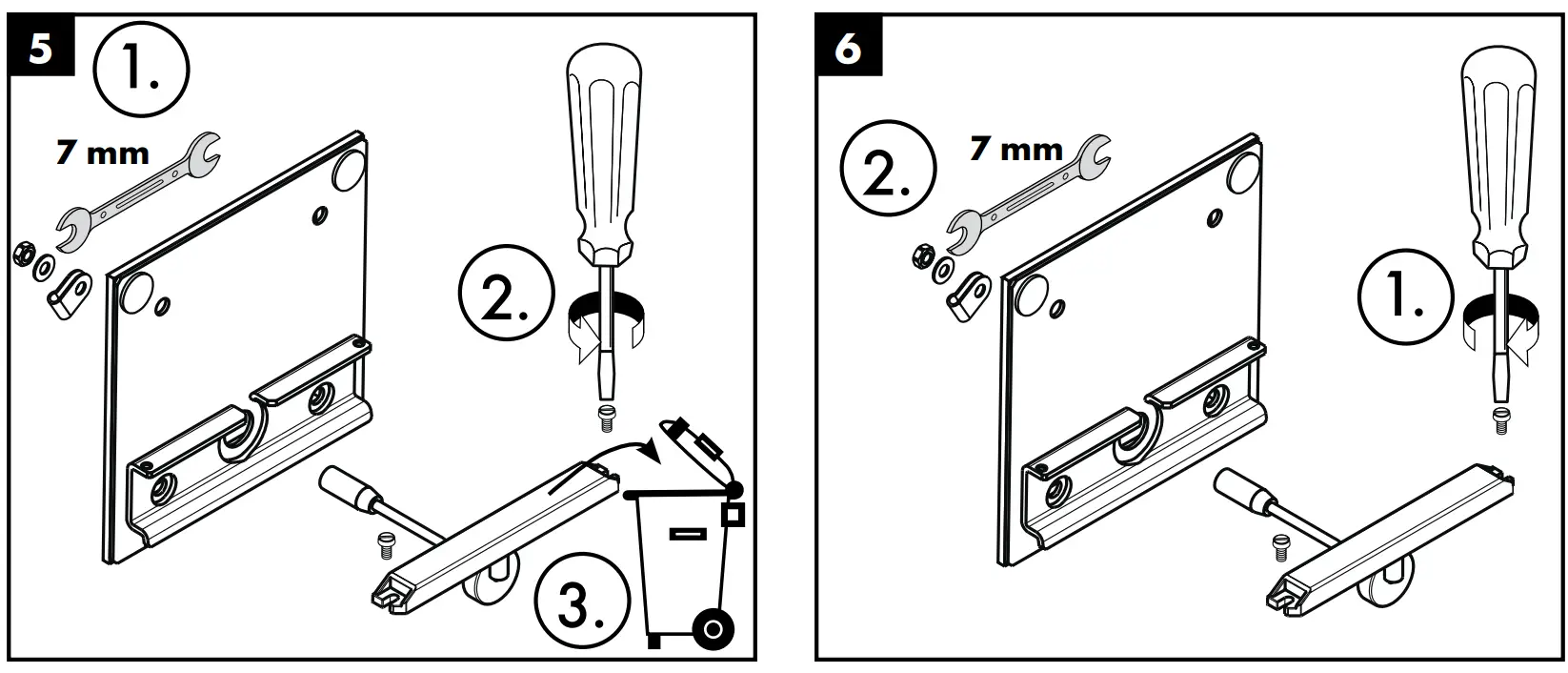 5

1.

7 mm

2.

3.

6

2.

7 mm

1.