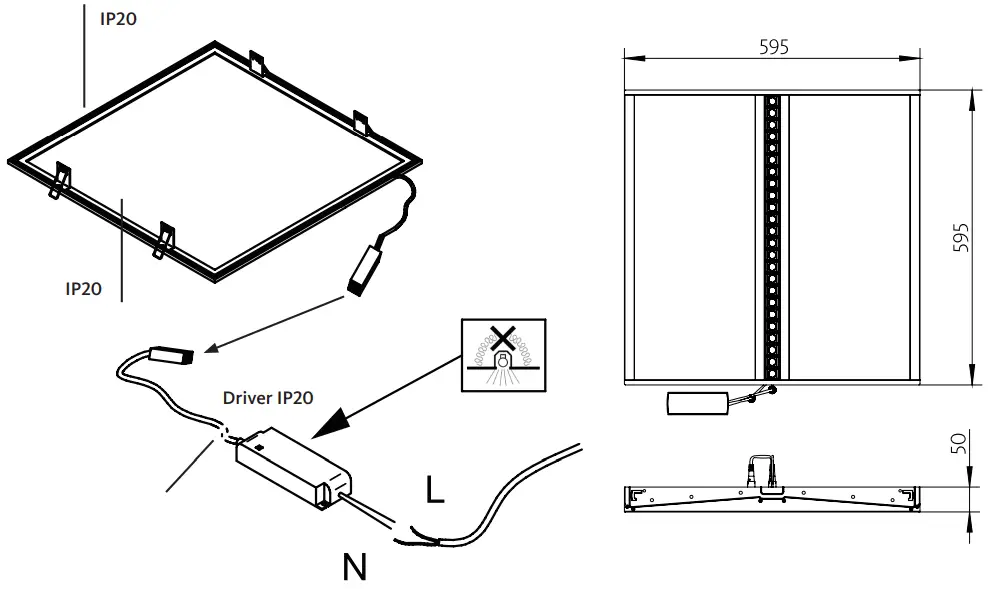 IP20

IP20

Driver IP20

L

N

595

595

50