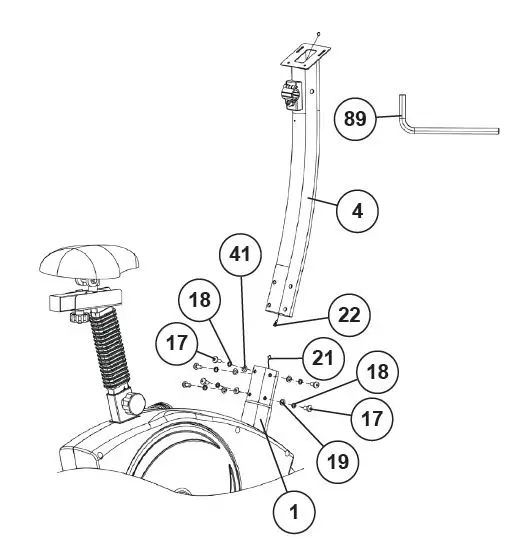 89

4

41

18

22

17

21

18

17

19

1