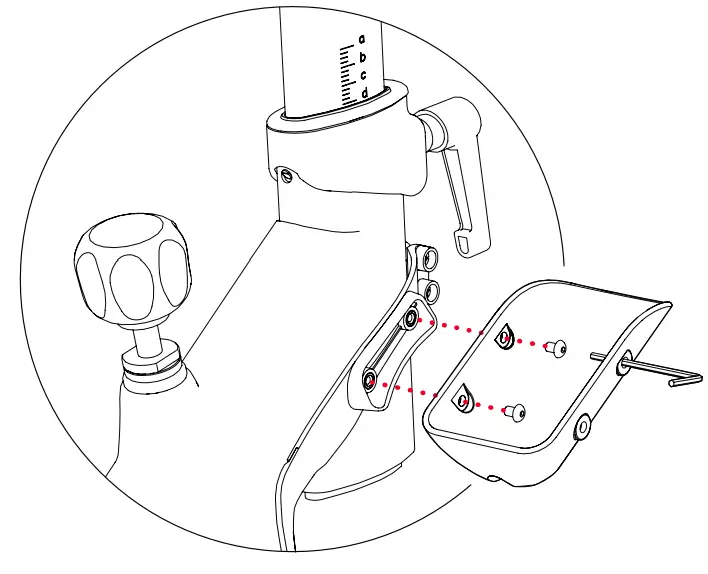 a
b
c
d