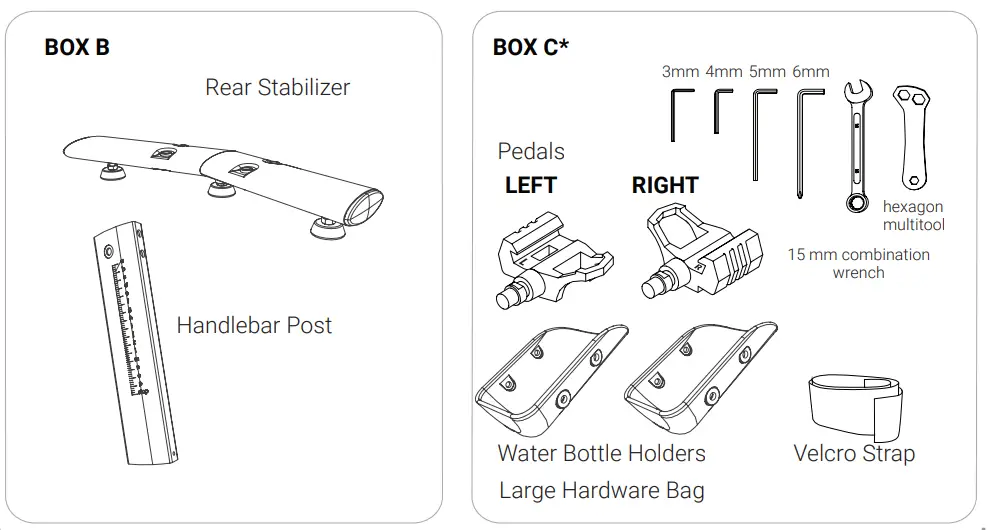 BOX B

Rear Stabilizer

Handlebar Post

BOX C*

3mm 4mm 5mm 6mm

Pedals

LEFT

RIGHT

hexagon multitool

15 mm combination wrench

Water Bottle Holders

Velcro Strap

Large Hardware Bag