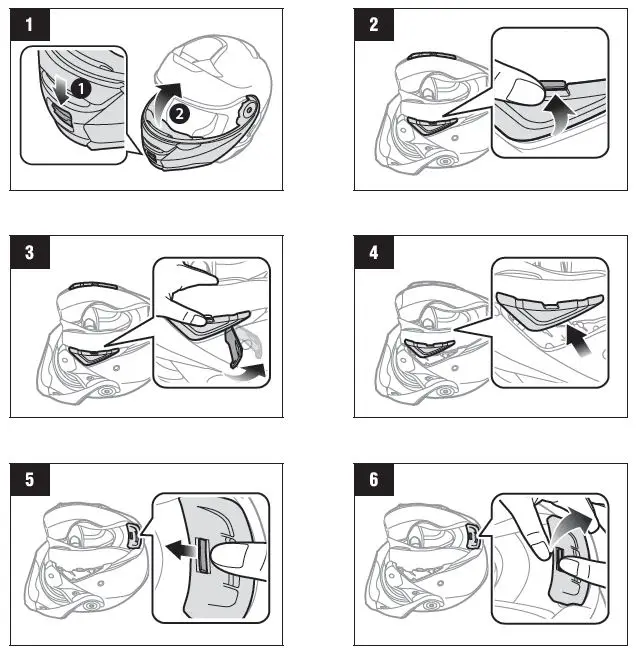 1

1

2

2

3

4

5

6