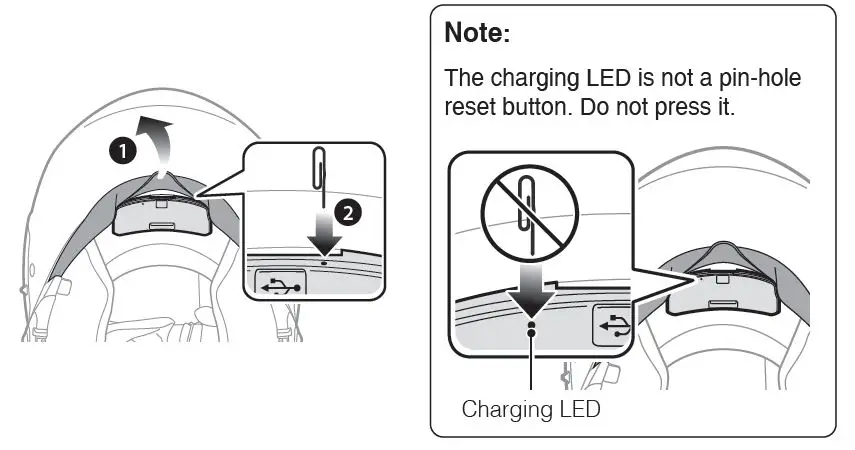 1

2

Note:

The charging LED is not a pin-hole reset button. Do not press it.

Charging LED