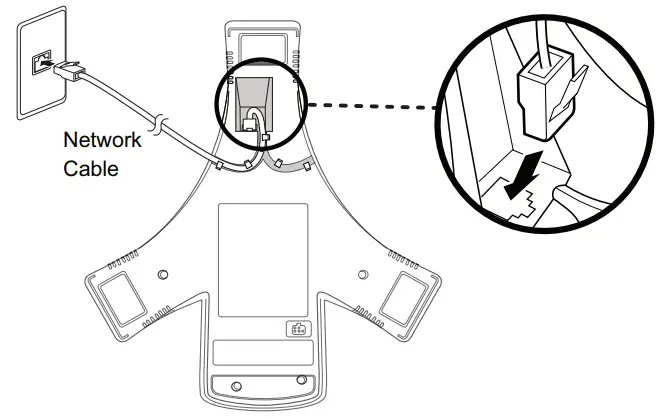 Network Cable