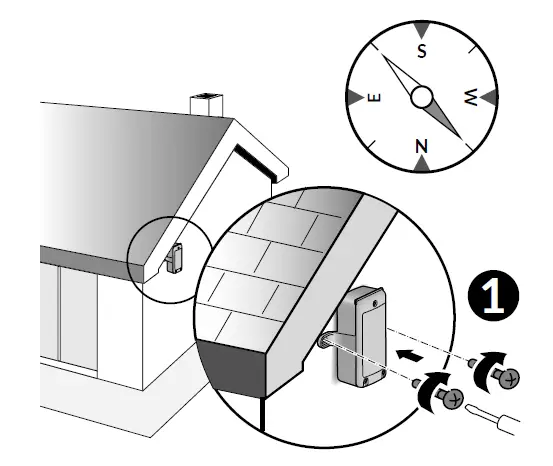 S
E
W
N
1