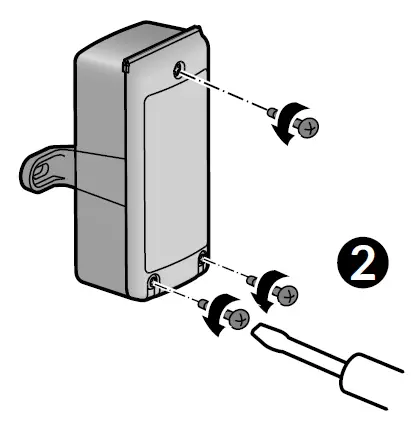 2