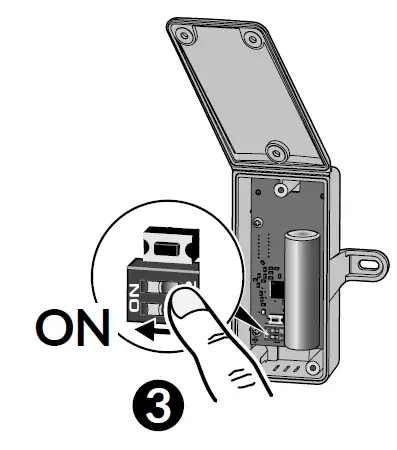 ON

ON

3