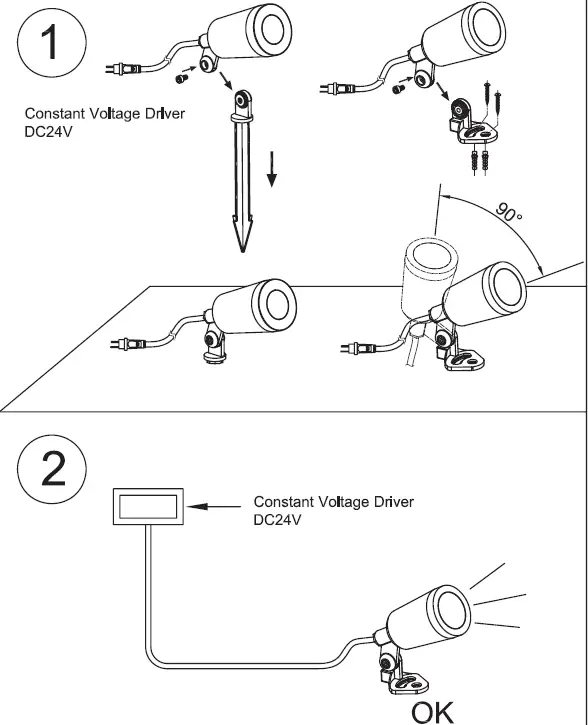 1

Constant Voltage Driver
DC24V

90°

2

Constant Voltage Driver
DC24V

OK