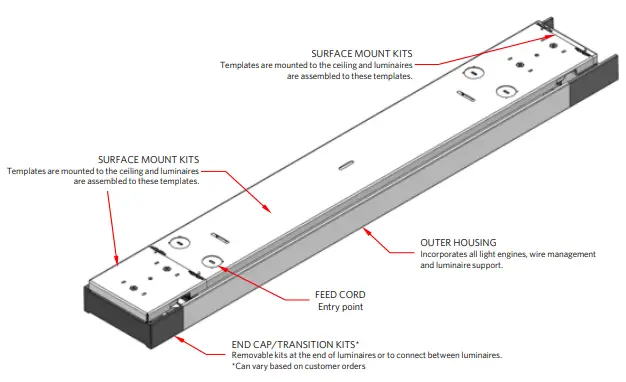 SURFACE MOUNT KITS
Templates are mounted to the ceiling and luminaires are assembled to these templates.

SURFACE MOUNT KITS
Templates are mounted to the ceiling and luminaires are assembled to these templates.

OUTER HOUSING
Incorporates all light engines, wire management and luminaire support.

FEED CORD
Entry point

END CAP/TRANSITION KITS*
Removable kits at the end of luminaires or to connect between luminaires.
*Can vary based on customer orders