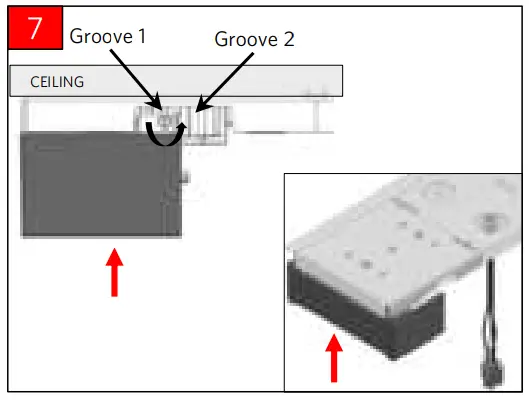 7

Groove 1

Groove 2

CEILING