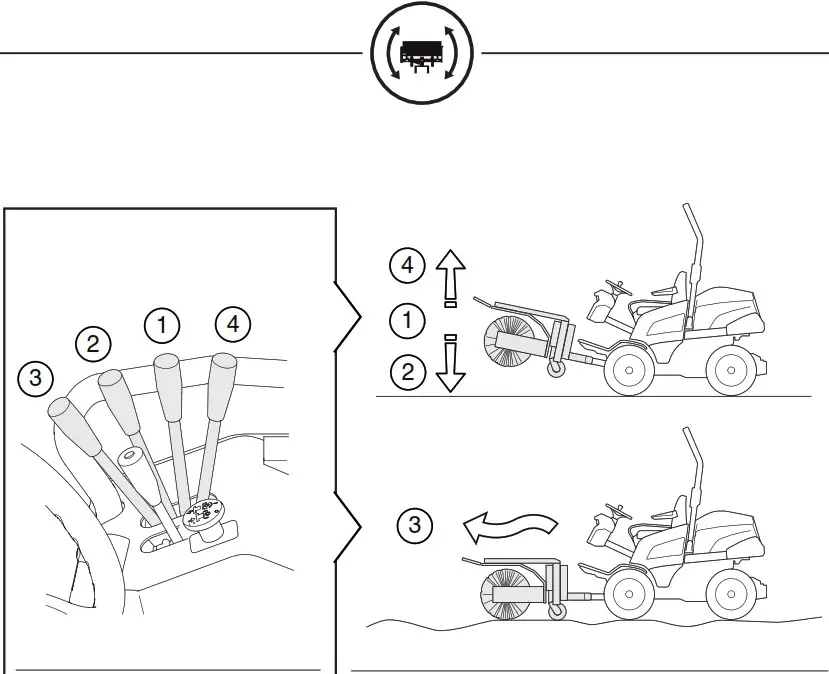 3
2
1
4

4
1
2

3