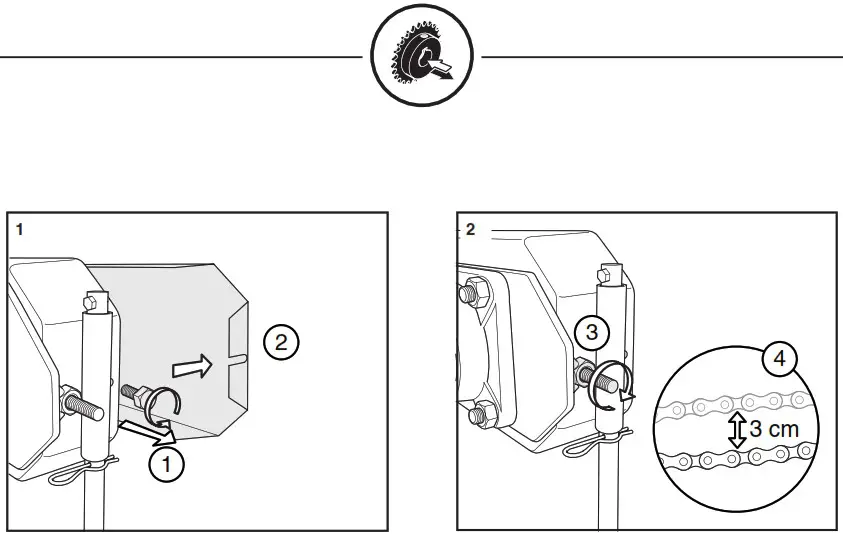 1

2

1

2

3

4

3 cm