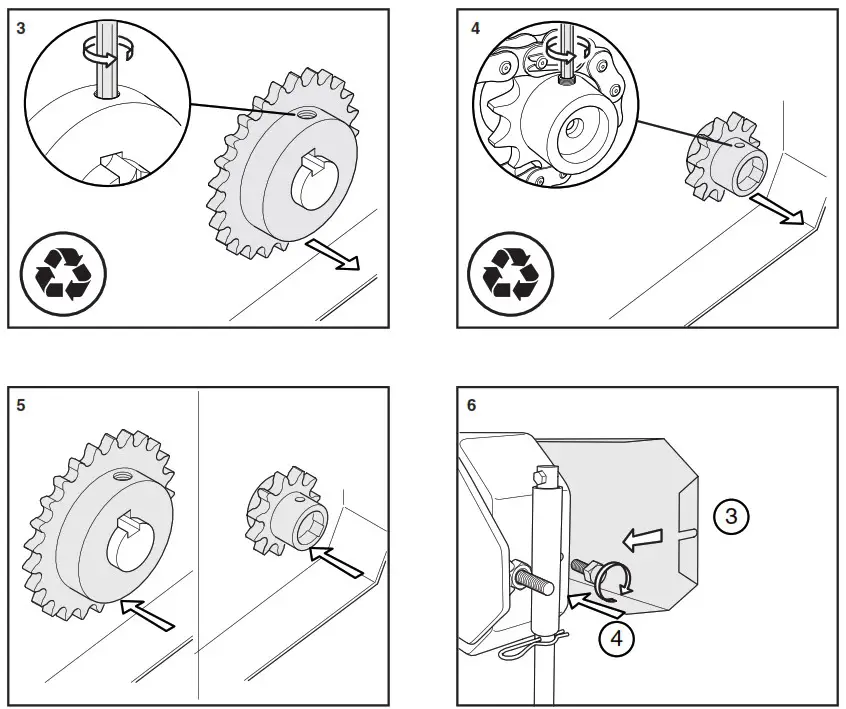 3

4

5

6

3

4