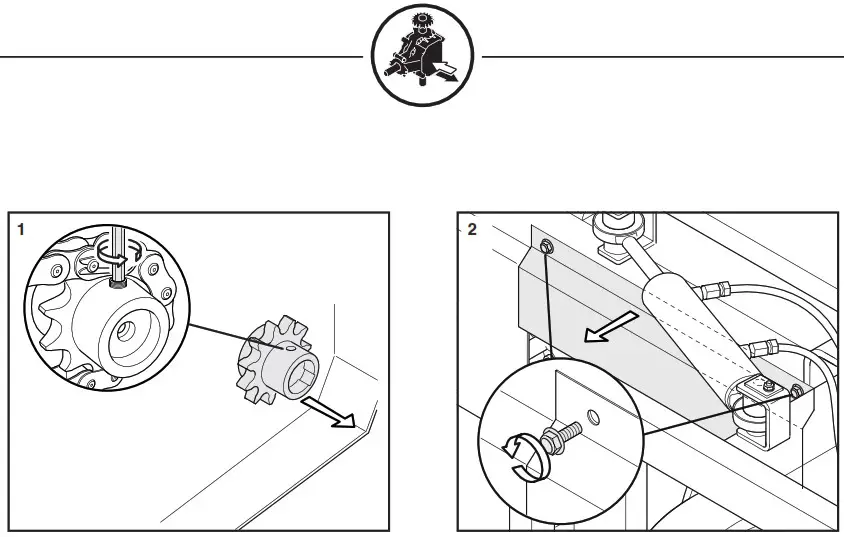 1

2