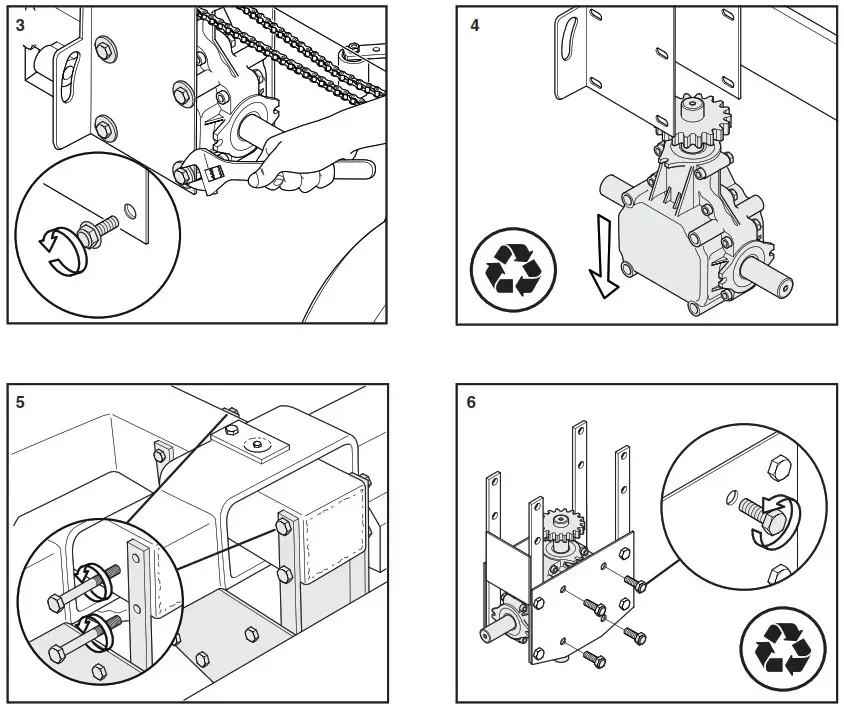 3

4

5

6