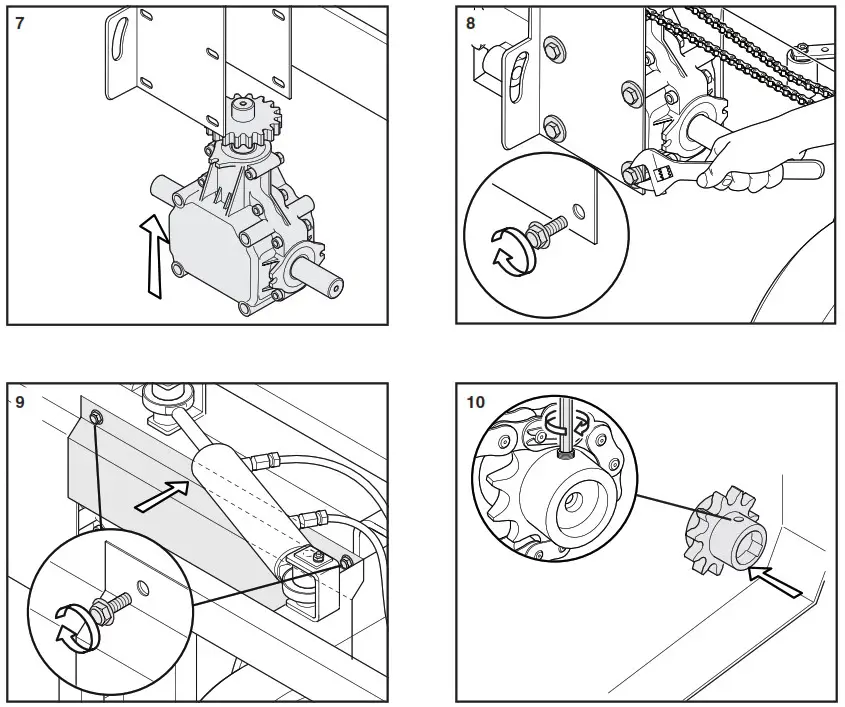 7

8

9

10