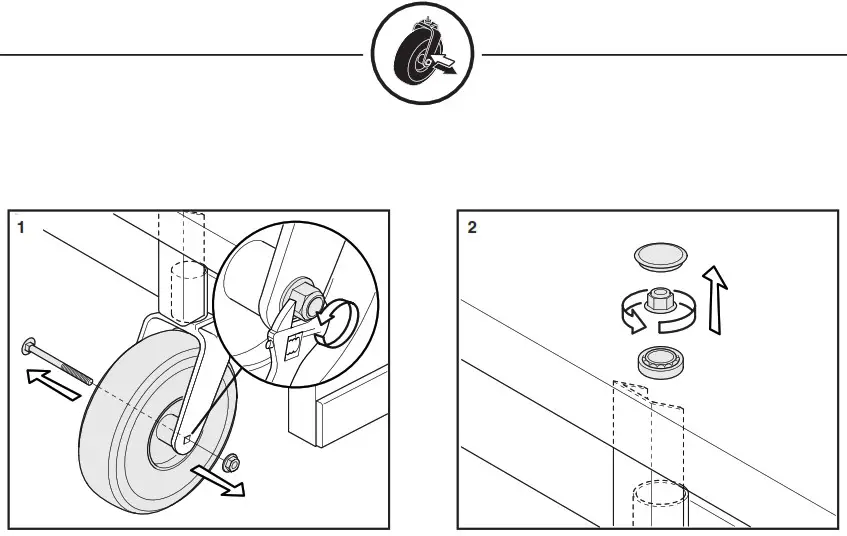 1

2