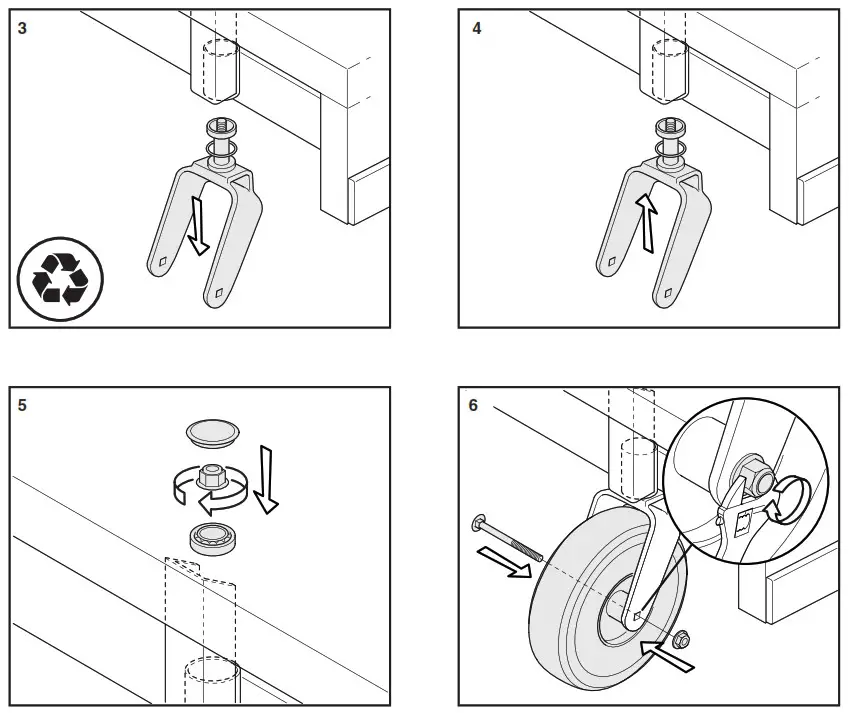 3

4

5

6