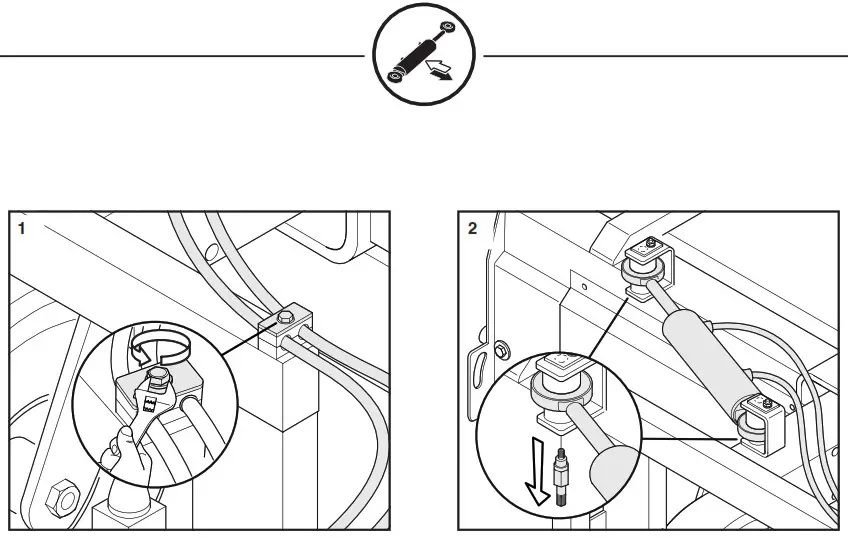 1

2