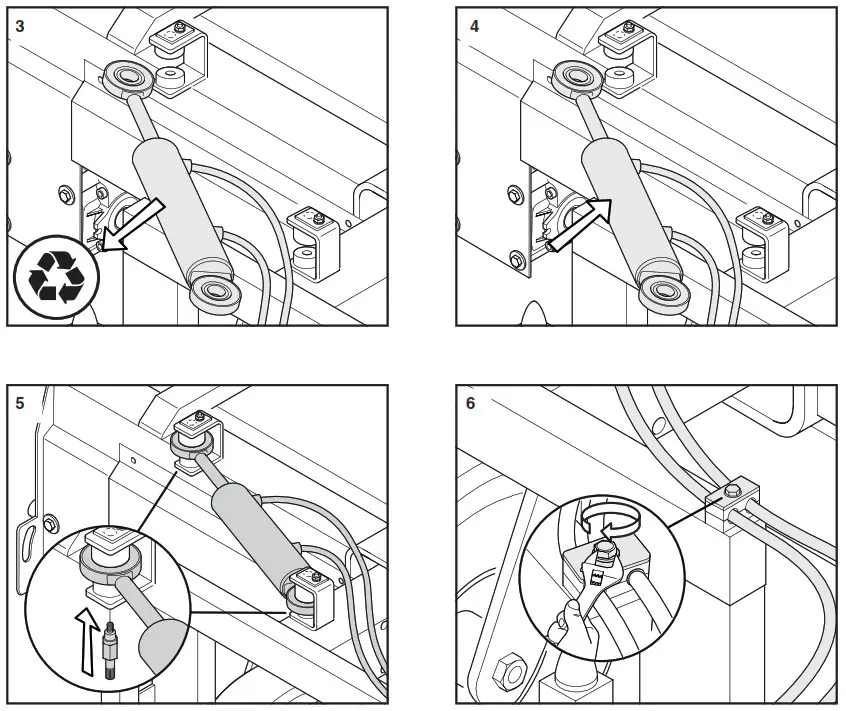 3

4

5

6