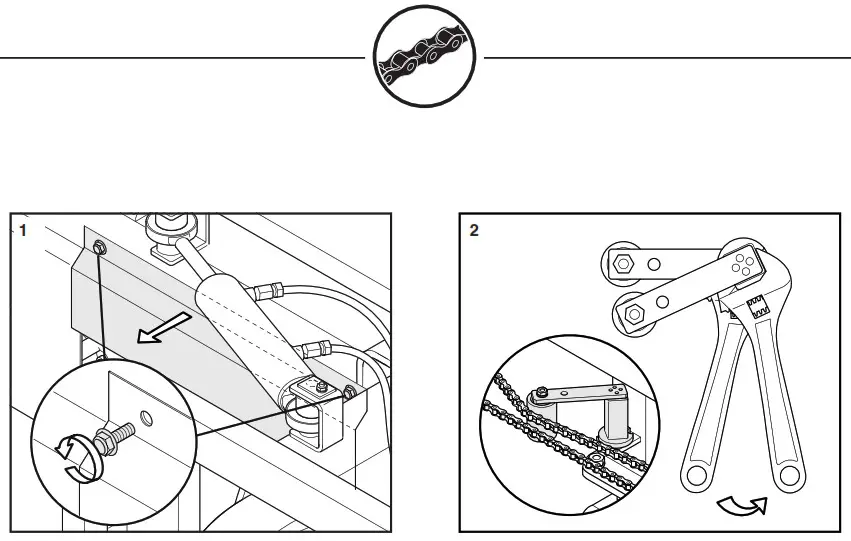 1

2